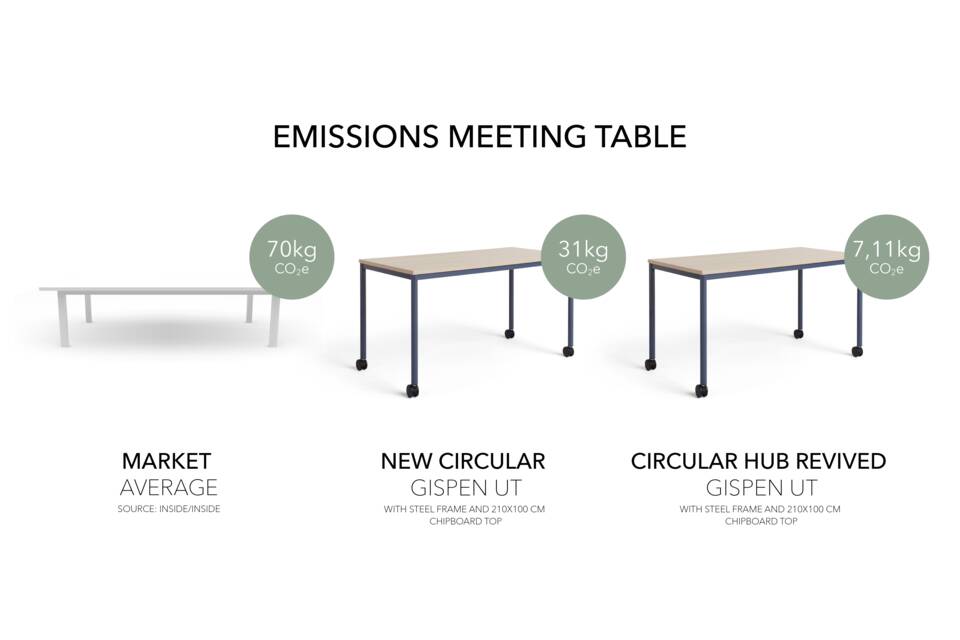 EMISSIONS MEETING TABLE

70kg
$CO_2e$

31kg
$CO_2e$

7,11kg
$CO_2e$

MARKET
AVERAGE
SOURCE: INSIDE/INSIDE

NEW CIRCULAR
GISPEN UT
WITH STEEL FRAME AND 210X100 CM CHIPBOARD TOP

CIRCULAR HUB REVIVED
GISPEN UT
WITH STEEL FRAME AND 210X100 CM CHIPBOARD TOP