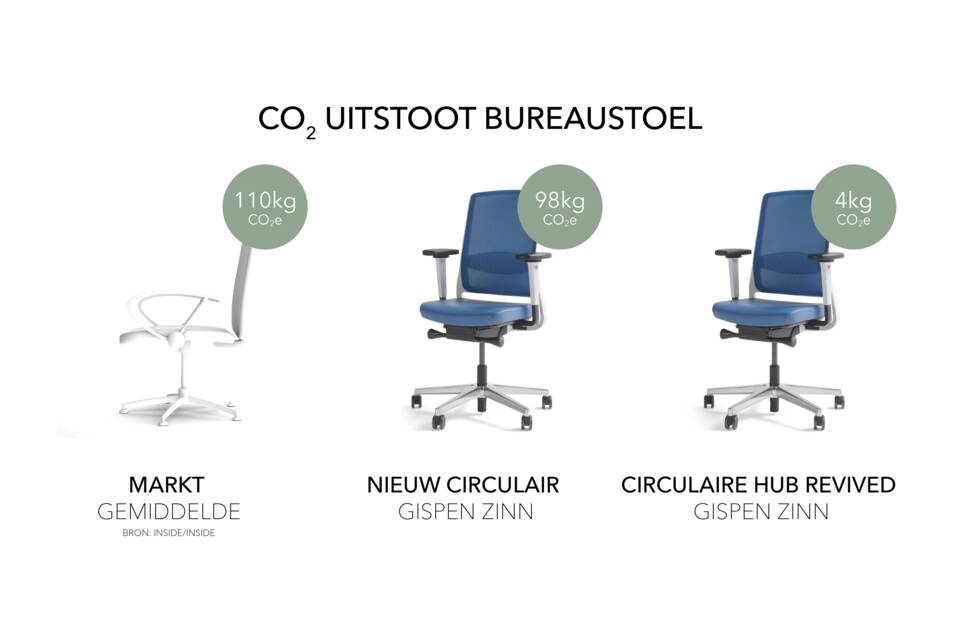 $CO_2$ UITSTOOT BUREAUSTOEL

110kg
$CO_2e$

98kg
$CO_2e$

4kg
$CO_2e$

MARKT
GEMIDDELDE
BRON: INSIDE/INSIDE

NIEUW CIRCULAIR
GISPEN ZINN

CIRCULAIRE HUB REVIVED
GISPEN ZINN