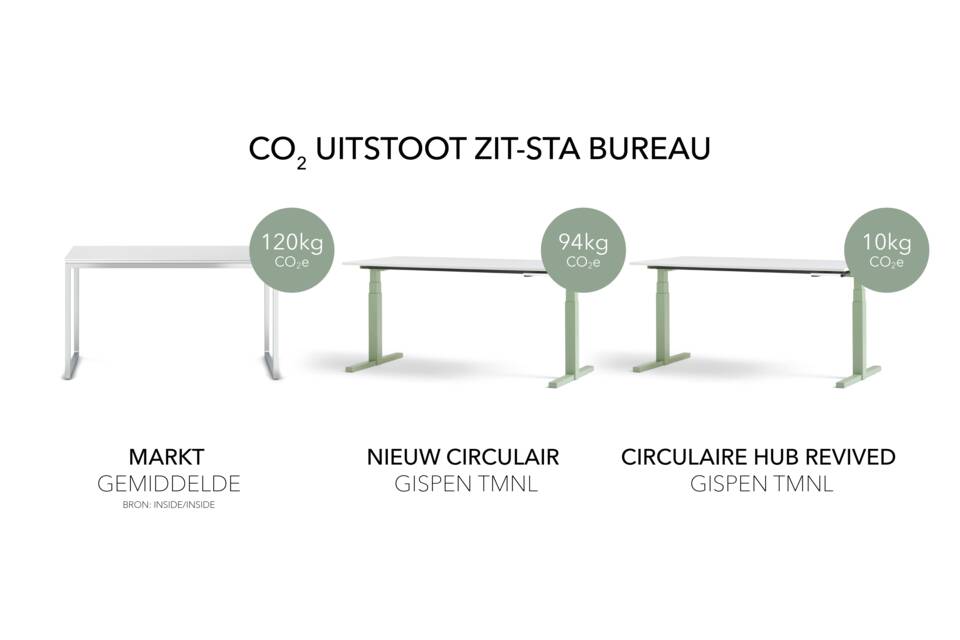 $CO_2$ UITSTOOT ZIT-STA BUREAU

120kg
$CO_2e$

94kg
$CO_2e$

10kg
$CO_2e$

MARKT
GEMIDDELDE
BRON: INSIDE/INSIDE

NIEUW CIRCULAIR
GISPEN TMNL

CIRCULAIRE HUB REVIVED
GISPEN TMNL